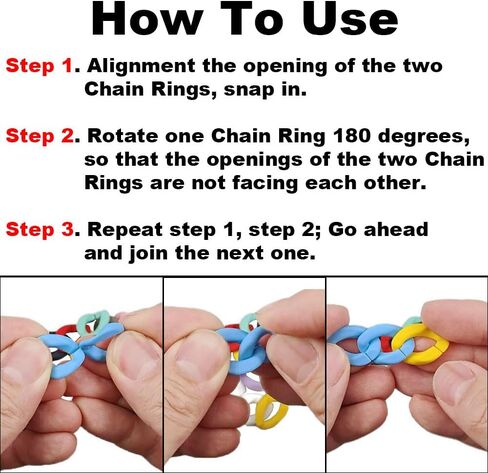 How To Use

Step 1. Alignment the opening of the two Chain Rings, snap in.

Step 2. Rotate one Chain Ring 180 degrees, so that the openings of the two Chain Rings are not facing each other.

Step 3. Repeat step 1, step 2; Go ahead and join the next one.