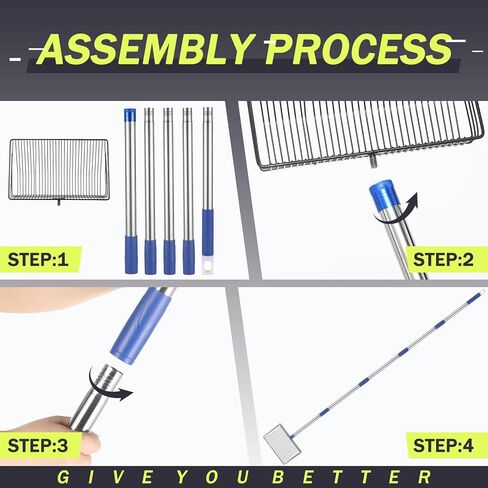 ASSEMBLY PROCESS

STEP:1

STEP:2

STEP:3

STEP:4

GIVE YOU BETTER