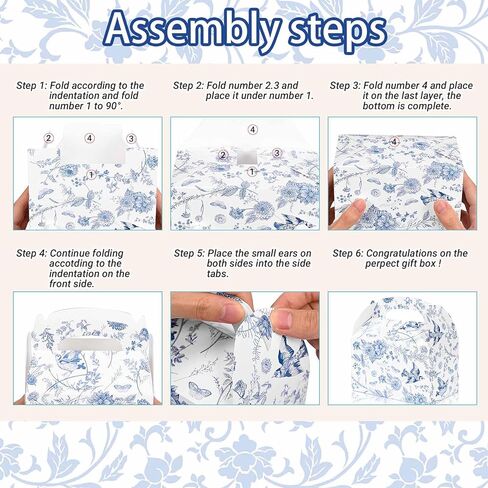 Assembly steps

Step 1: Fold according to the indentation and fold number 1 to 90°.

2 4 3
1

Step 2: Fold number 2.3 and place it under number 1.

4
2 3
1

Step 3: Fold number 4 and place it on the last layer, the bottom is complete.

4

Step 4: Continue folding accotding to the indentation on the front side.

Step 5: Place the small ears on both sides into the side tabs.

Step 6: Congratulations on the perpect gift box !