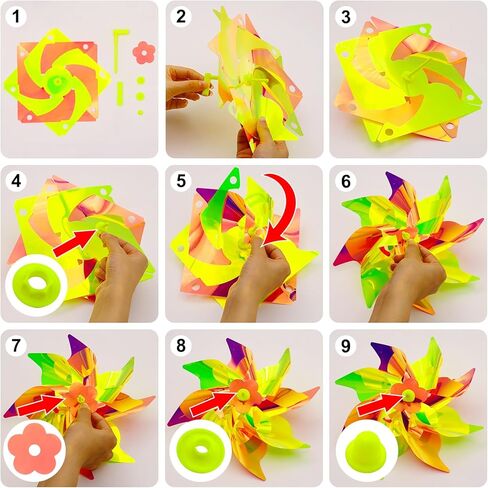 1
2
3
4
5
6
7
8
9