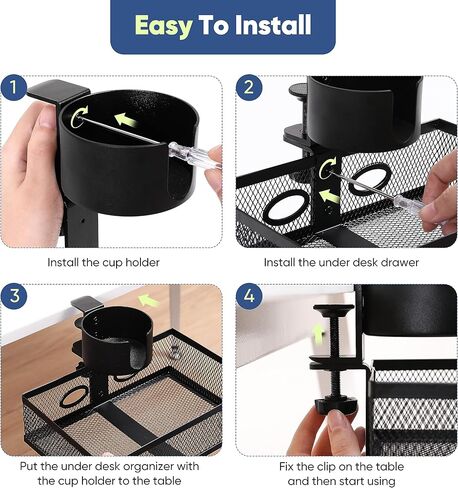 Easy To Install

1

Install the cup holder

2

Install the under desk drawer

3

Put the under desk organizer with the cup holder to the table

4

Fix the clip on the table and then start using