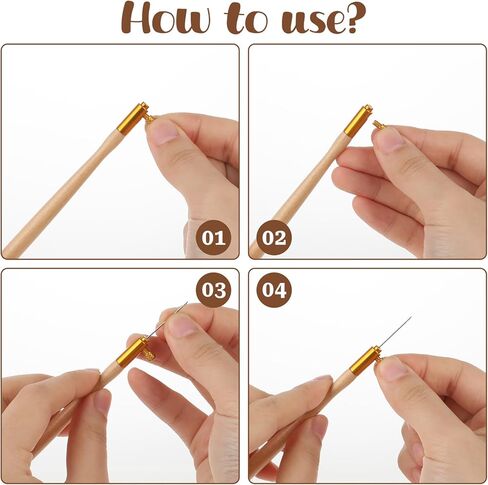 How to use?

01

02

03

04