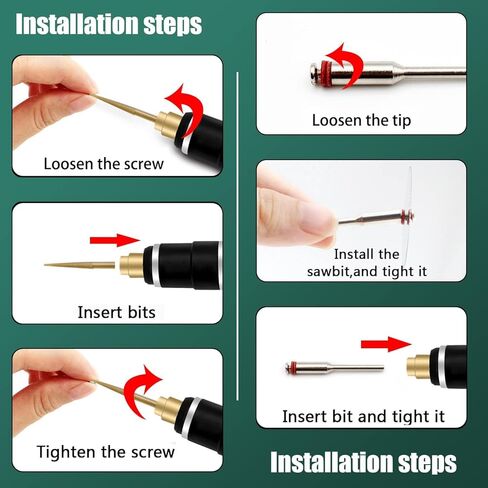 Installation steps

Loosen the screw

Insert bits

Tighten the screw

Loosen the tip

Install the sawbit,and tight it

Insert bit and tight it

Installation steps