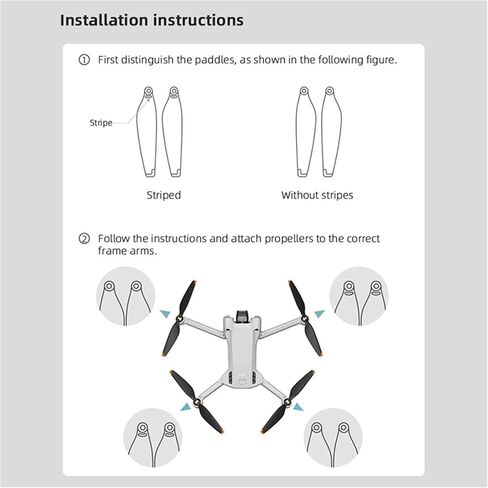 Installation instructions

① First distinguish the paddles, as shown in the following figure.

Stripe

Striped

Without stripes

② Follow the instructions and attach propellers to the correct frame arms.