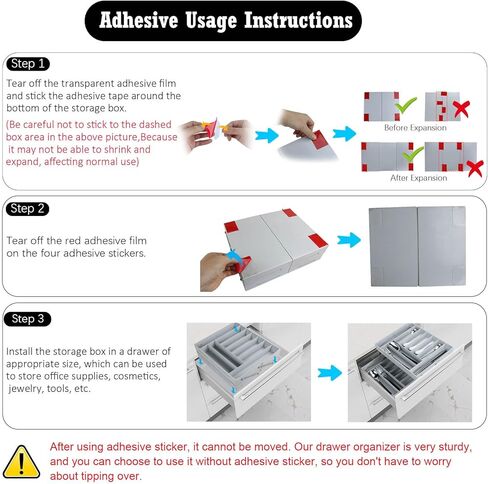 Adhesive Usage Instructions

Step 1

Tear off the transparent adhesive film and stick the adhesive tape around the bottom of the storage box.

(Be careful not to stick to the dashed box area in the above picture,Because it may not be able to shrink and expand, affecting normal use)

Before Expansion

After Expansion

Step 2

Tear off the red adhesive film on the four adhesive stickers.

Step 3

Install the storage box in a drawer of appropriate size, which can be used to store office supplies, cosmetics, jewelry, tools, etc.

After using adhesive sticker, it cannot be moved. Our drawer organizer is very sturdy, and you can choose to use it without adhesive sticker, so you don't have to worry about tipping over.