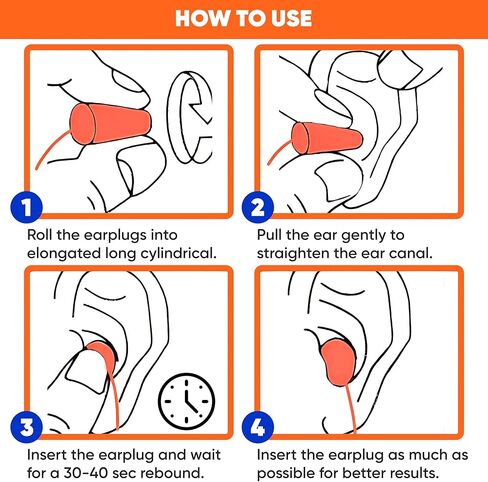 HOW TO USE

1
Roll the earplugs into elongated long cylindrical.

2
Pull the ear gently to straighten the ear canal.

3
Insert the earplug and wait for a 30-40 sec rebound.

4
Insert the earplug as much as possible for better results.