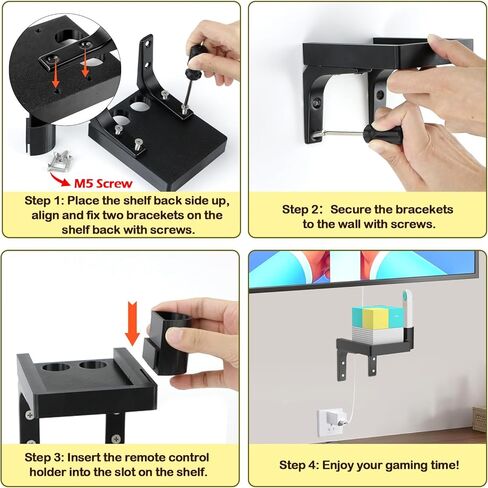 M5 Screw

Step 1: Place the shelf back side up, align and fix two bracekets on the shelf back with screws.

Step 2: Secure the bracekets to the wall with screws.

Step 3: Insert the remote control holder into the slot on the shelf.

Step 4: Enjoy your gaming time!