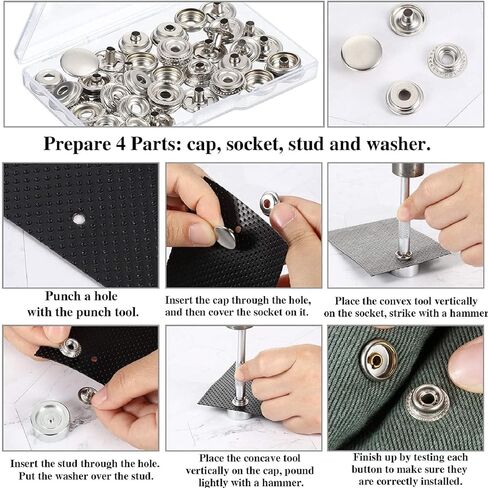 Prepare 4 Parts: cap, socket, stud and washer.

Punch a hole with the punch tool.

Insert the cap through the hole, and then cover the socket on it.

Place the convex tool vertically on the socket, strike with a hammer

Insert the stud through the hole. Put the washer over the stud.

Place the concave tool vertically on the cap, pound lightly with a hammer.

Finish up by testing each button to make sure they are correctly installed.