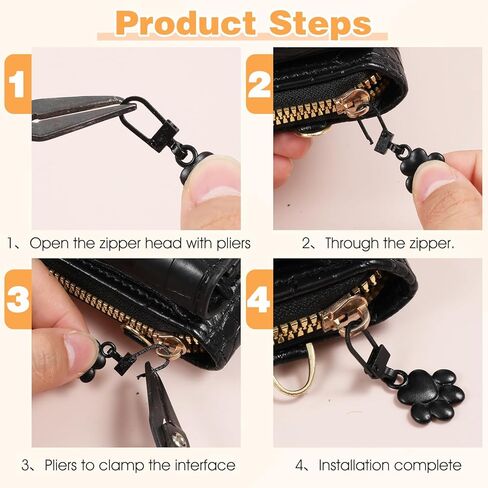 Product Steps

1

1、Open the zipper head with pliers

2

2、Through the zipper.

3

3、Pliers to clamp the interface

4

4、Installation complete