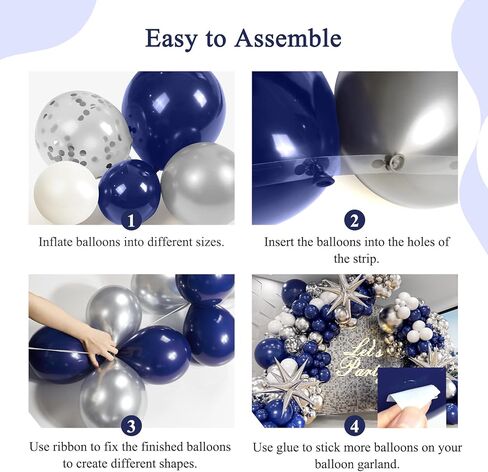 Easy to Assemble

1
Inflate balloons into different sizes.

2
Insert the balloons into the holes of the strip.

3
Use ribbon to fix the finished balloons to create different shapes.

Let's Part

4
Use glue to stick more balloons on your balloon garland.