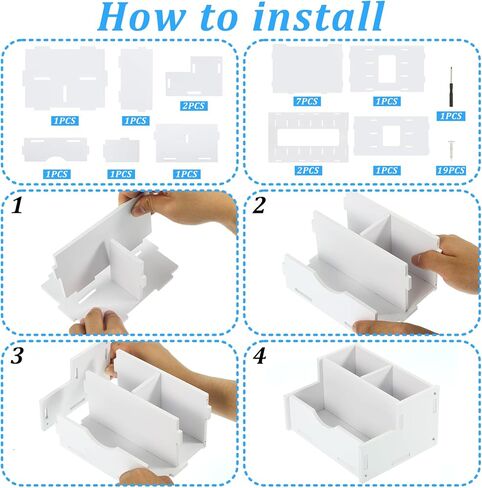 How to install

1PCS

1PCS

2PCS

1PCS

1PCS

1PCS

7PCS

1PCS

1PCS

2PCS

1PCS

19PCS

1

2

3

4