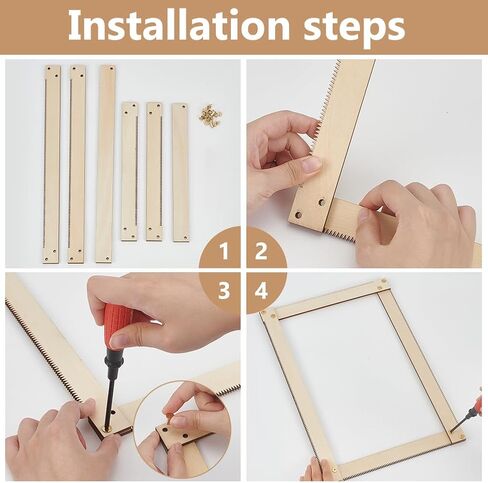 Installation steps

1

2

3

4