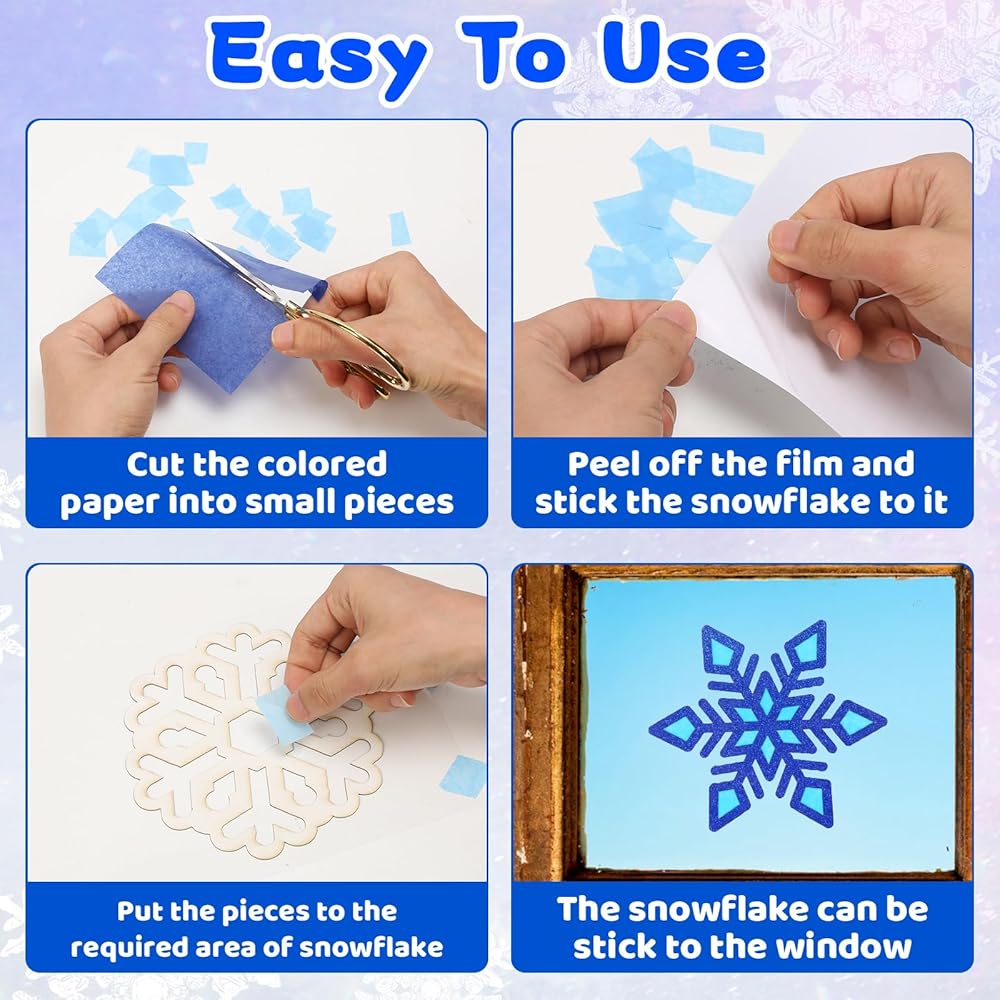 Easy To Use

Cut the colored paper into small pieces

Peel off the film and stick the snowflake to it

Put the pieces to the required area of snowflake

The snowflake can be stick to the window