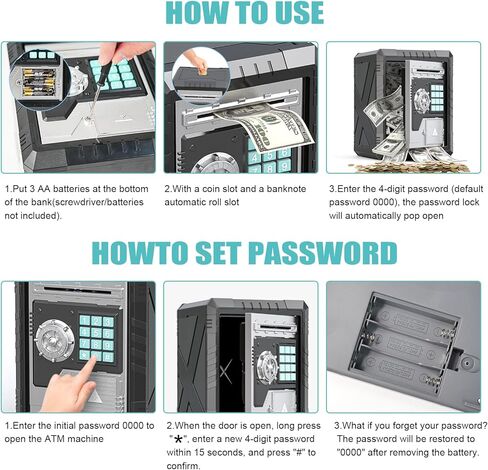 HOW TO USE

1.Put 3 AA batteries at the bottom of the bank(screwdriver/batteries not included).

2.With a coin slot and a banknote automatic roll slot

3.Enter the 4-digit password (default password 0000), the password lock will automatically pop open

HOWTO SET PASSWORD

1.Enter the initial password 0000 to open the ATM machine

2.When the door is open, long press "*", enter a new 4-digit password within 15 seconds, and press "#" to confirm.

3.What if you forget your password? The password will be restored to "0000" after removing the battery.