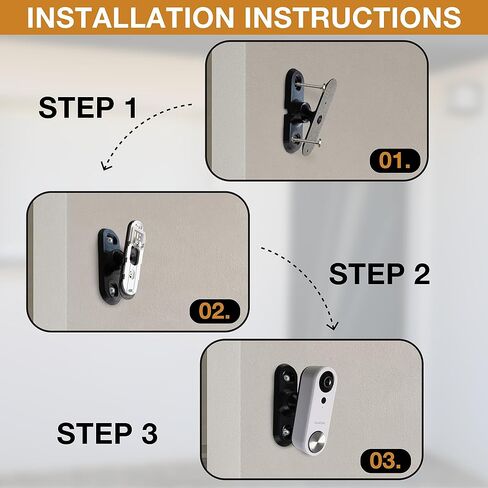 INSTALLATION INSTRUCTIONS

STEP 1

01.

02.

STEP 2

STEP 3

03.