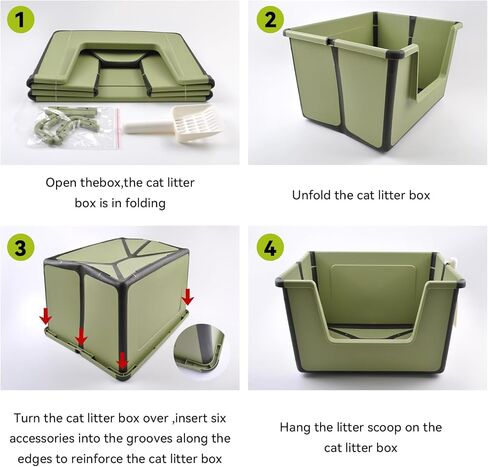 1

Open thebox,the cat litter box is in folding

2

Unfold the cat litter box

3

Turn the cat litter box over ,insert six accessories into the grooves along the edges to reinforce the cat litter box

4

Hang the litter scoop on the cat litter box