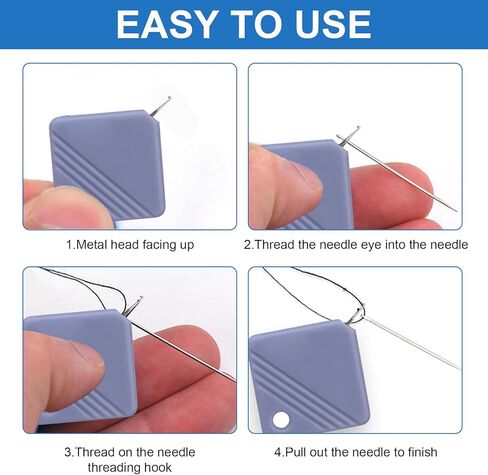 EASY TO USE

1.Metal head facing up

2.Thread the needle eye into the needle

3.Thread on the needle threading hook

4.Pull out the needle to finish