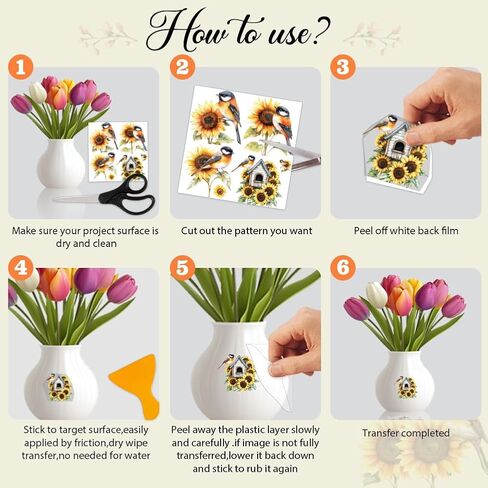 How to use?

1
Make sure your project surface is dry and clean

2
Cut out the pattern you want

3
Peel off white back film

4
Stick to target surface,easily applied by friction,dry wipe transfer,no needed for water

5
Peel away the plastic layer slowly and carefully .if image is not fully transferred,lower it back down and stick to rub it again

6
Transfer completed