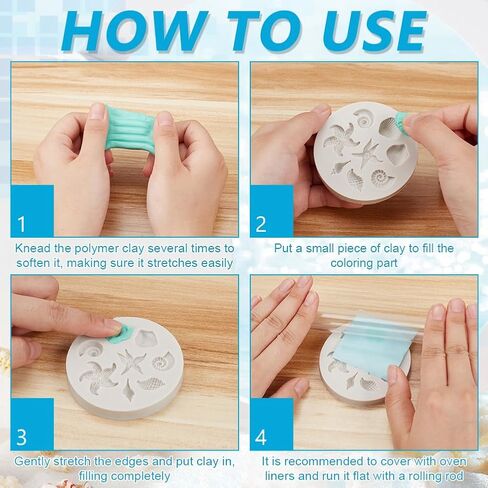 HOW TO USE

1

Knead the polymer clay several times to soften it, making sure it stretches easily

2

Put a small piece of clay to fill the coloring part

3

Gently stretch the edges and put clay in, filling completely

4

It is recommended to cover with oven liners and run it flat with a rolling rod