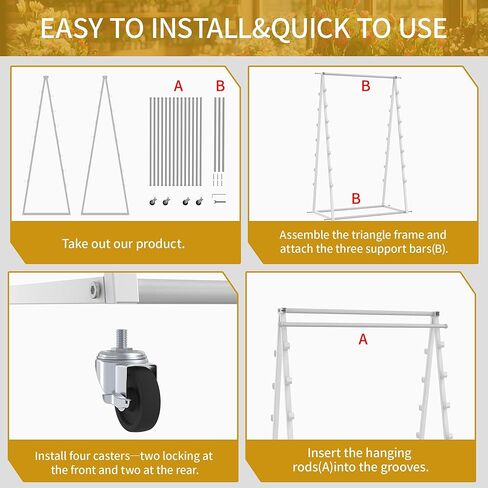 EASY TO INSTALL&QUICK TO USE

A B

Take out our product.

B

B

Assemble the triangle frame and attach the three support bars(B).

Install four casters—two locking at the front and two at the rear.

A

Insert the hanging rods(A)into the grooves.