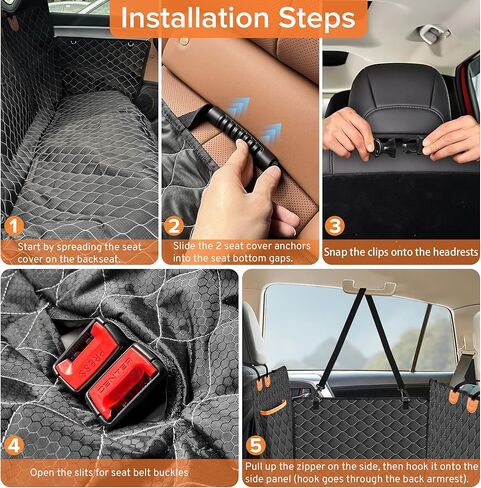 Installation Steps

1
Start by spreading the seat cover on the backseat.

2
Slide the 2 seat cover anchors into the seat bottom gaps.

3
Snap the clips onto the headrests

PRESS
CENTER

4
Open the slits for seat belt buckles

5
Pull up the zipper on the side, then hook it onto the side panel (hook goes through the back armrest).