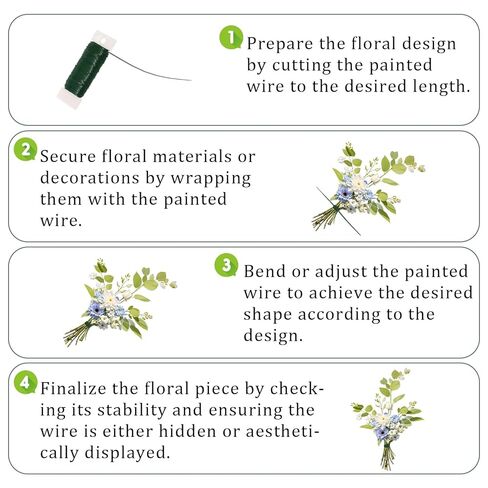 1 Prepare the floral design by cutting the painted wire to the desired length.

2 Secure floral materials or decorations by wrapping them with the painted wire.

3 Bend or adjust the painted wire to achieve the desired shape according to the design.

4 Finalize the floral piece by checking its stability and ensuring the wire is either hidden or aesthetically displayed.