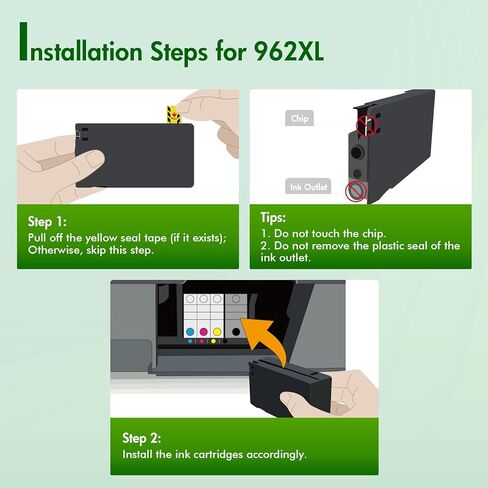 Installation Steps for 962XL

Step 1:
Pull off the yellow seal tape (if it exists); Otherwise, skip this step.

Chip

Ink Outlet

Tips:
1. Do not touch the chip.
2. Do not remove the plastic seal of the ink outlet.

Step 2:
Install the ink cartridges accordingly.