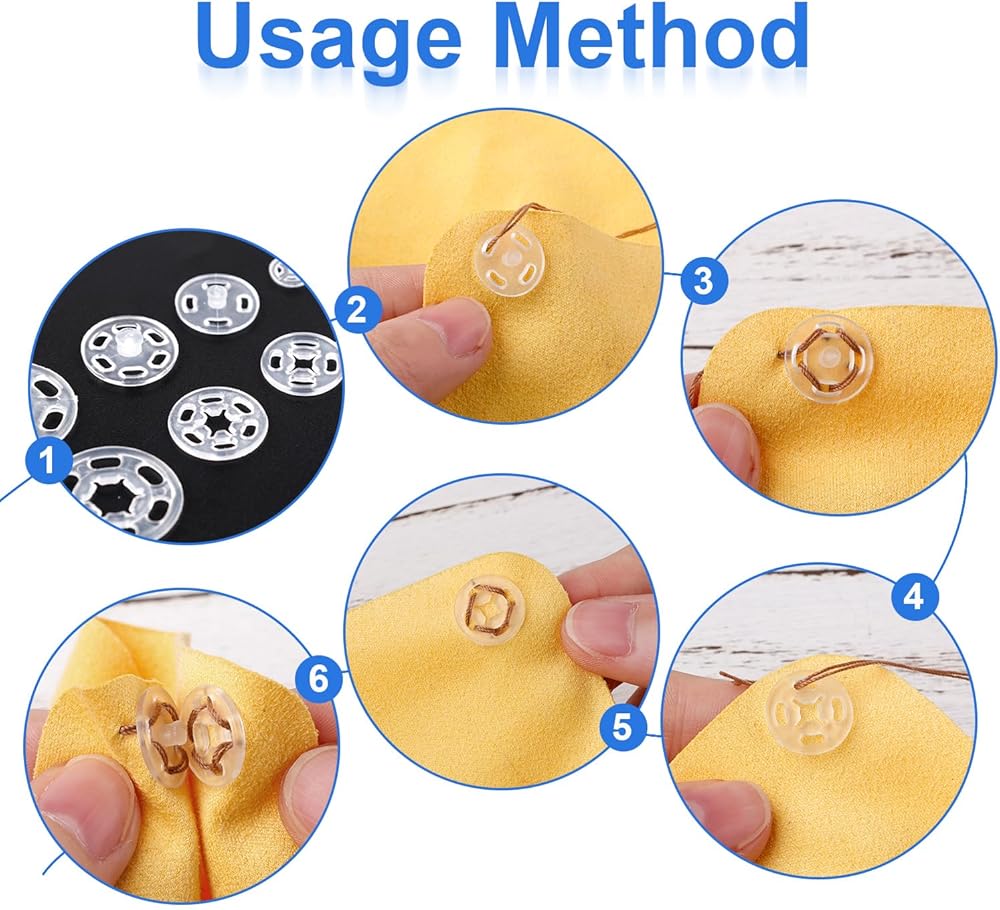 Usage Method

1

2

3

4

5

6