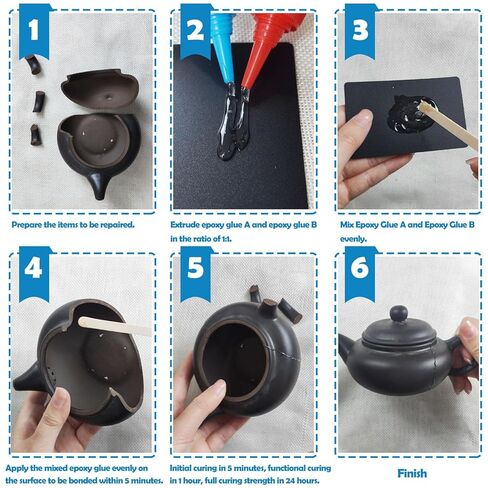 1

Prepare the items to be repaired.

2

Extrude epoxy glue A and epoxy glue B in the ratio of 1:1.

3

Mix Epoxy Glue A and Epoxy Glue B evenly.

4

Apply the mixed epoxy glue evenly on the surface to be bonded within 5 minutes.

5

Initial curing in 5 minutes, functional curing in 1 hour, full curing strength in 24 hours.

6

Finish