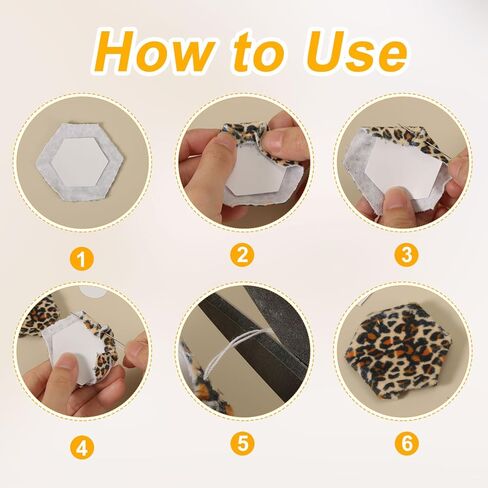 How to Use

1

2

3

4

5

6