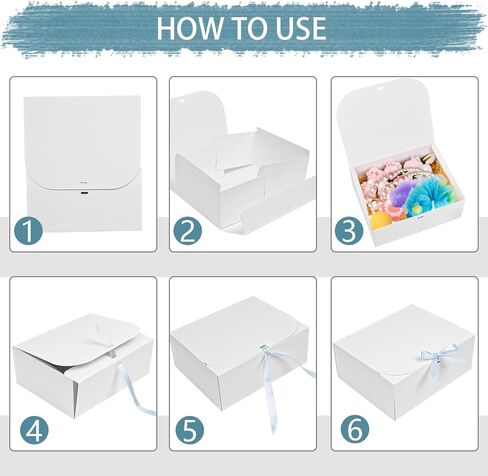 HOW TO USE

1

2

3

4

5

6