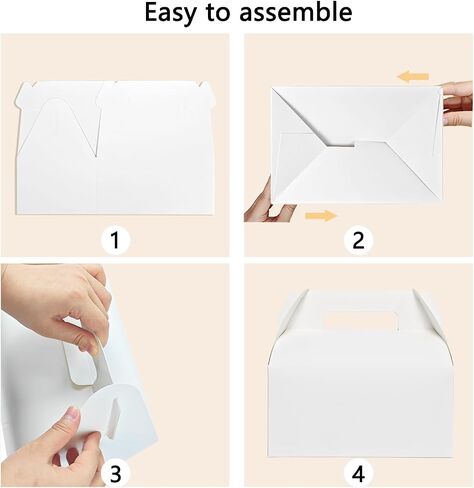 Easy to assemble

1

2

3

4