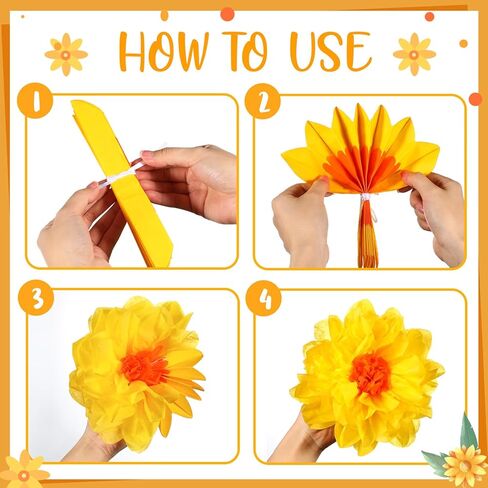 HOW TO USE

1

2

3

4