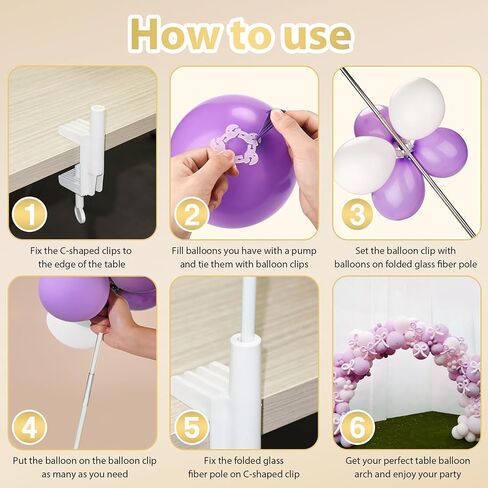 How to use

1

Fix the C-shaped clips to the edge of the table

2

Fill balloons you have with a pump and tie them with balloon clips

3

Set the balloon clip with balloons on folded glass fiber pole

4

Put the balloon on the balloon clip as many as you need

5

Fix the folded glass fiber pole on C-shaped clip

6

Get your perfect table balloon arch and enjoy your party