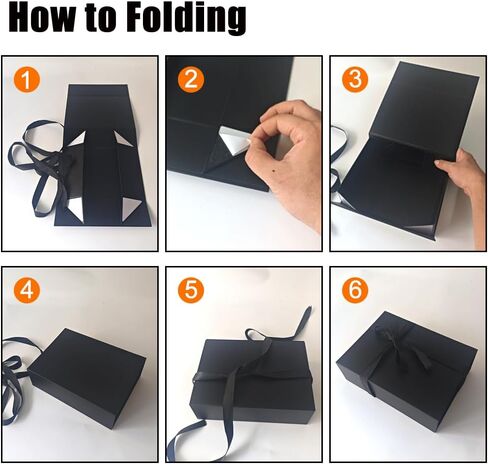 How to Folding

1

2

3

4

5

6