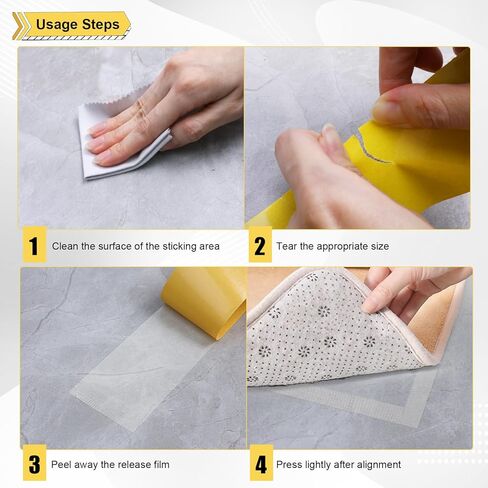 Usage Steps

1 Clean the surface of the sticking area

2 Tear the appropriate size

3 Peel away the release film

4 Press lightly after alignment