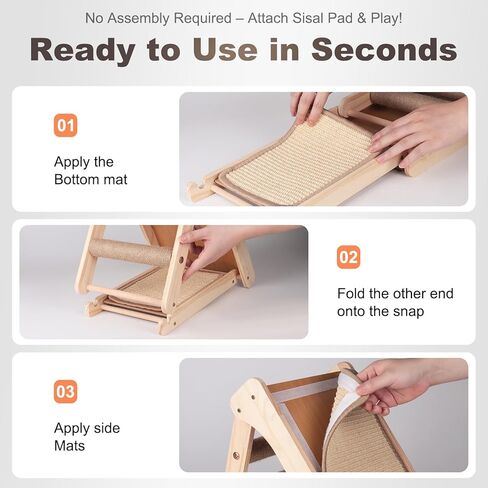 No Assembly Required – Attach Sisal Pad & Play!

Ready to Use in Seconds

01

Apply the Bottom mat

02

Fold the other end onto the snap

03

Apply side Mats