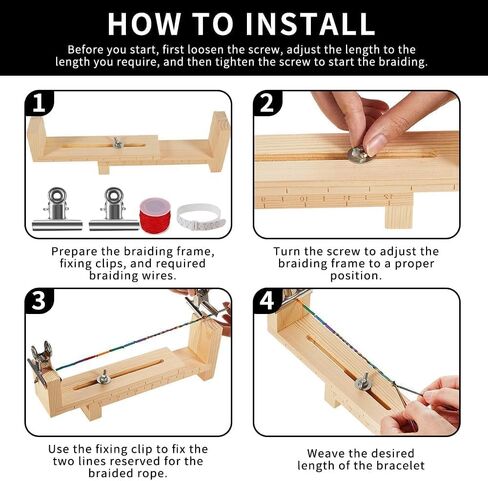 HOW TO INSTALL

Before you start, first loosen the screw, adjust the length to the length you require, and then tighten the screw to start the braiding.

1

Prepare the braiding frame, fixing clips, and required braiding wires.

2

Turn the screw to adjust the braiding frame to a proper position.

3

Use the fixing clip to fix the two lines reserved for the braided rope.

4

Weave the desired length of the bracelet