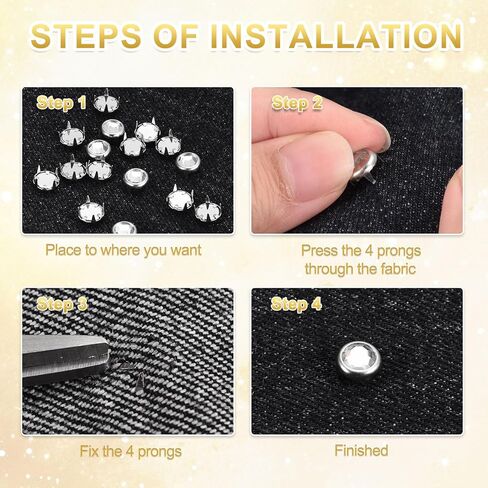 STEPS OF INSTALLATION

Step 1

Place to where you want

Step 2

Press the 4 prongs through the fabric

Step 3

Fix the 4 prongs

Step 4

Finished