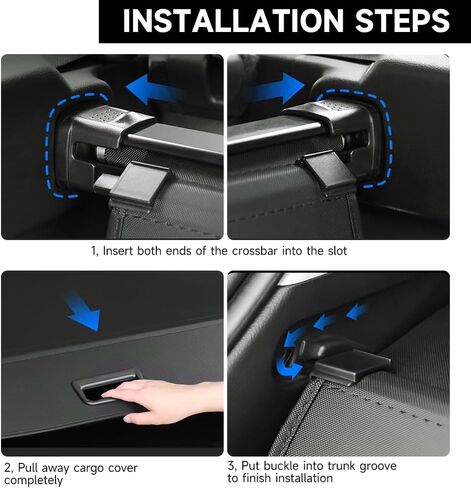 INSTALLATION STEPS

1, Insert both ends of the crossbar into the slot

2, Pull away cargo cover completely

3, Put buckle into trunk groove to finish installation