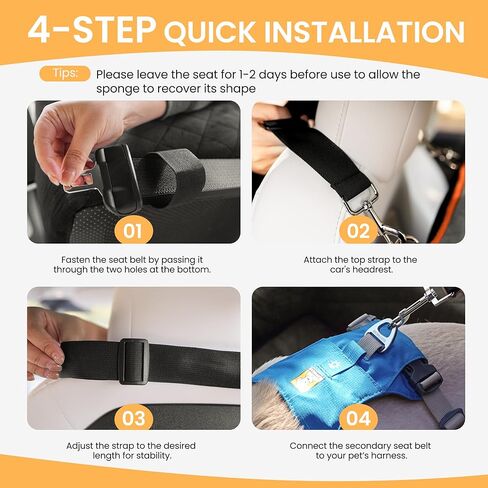 4-STEP QUICK INSTALLATION

Tips: Please leave the seat for 1-2 days before use to allow the sponge to recover its shape

01

Fasten the seat belt by passing it through the two holes at the bottom.

02

Attach the top strap to the car's headrest.

03

Adjust the strap to the desired length for stability.

04

Connect the secondary seat belt to your pet's harness.