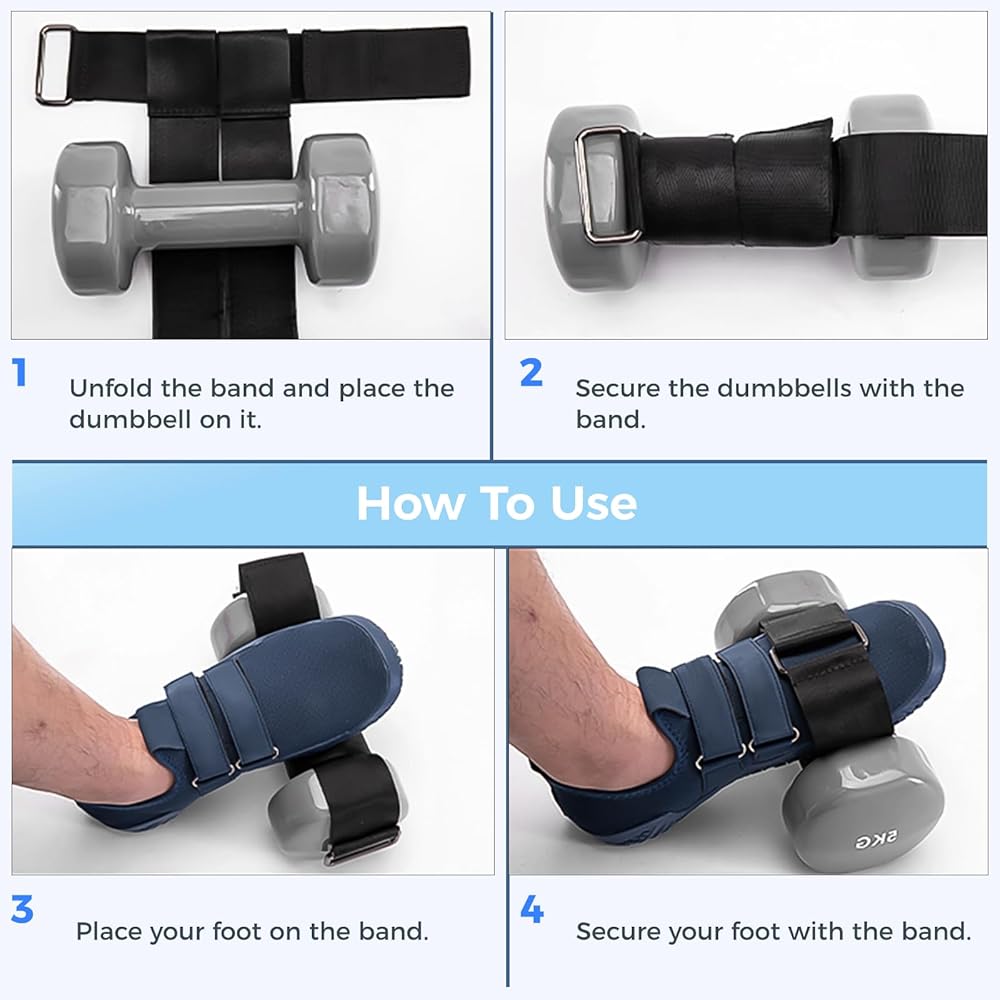 1 Unfold the band and place the dumbbell on it.

2 Secure the dumbbells with the band.

How To Use

2KG

3 Place your foot on the band.

4 Secure your foot with the band.