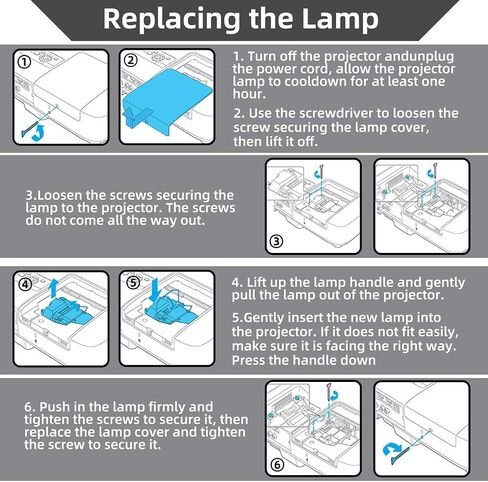 Replacing the Lamp

①

②

1. Turn off the projector andunplug the power cord, allow the projector lamp to cooldown for at least one hour.

2. Use the screwdriver to loosen the screw securing the lamp cover, then lift it off.

3.Loosen the screws securing the lamp to the projector. The screws do not come all the way out.

③

④

⑤

4. Lift up the lamp handle and gently pull the lamp out of the projector.

5.Gently insert the new lamp into the projector. If it does not fit easily, make sure it is facing the right way. Press the handle down

6. Push in the lamp firmly and tighten the screws to secure it, then replace the lamp cover and tighten the screw to secure it.

⑥