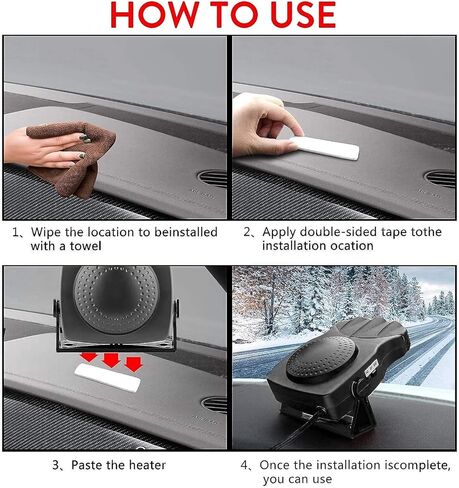 HOW TO USE

1、Wipe the location to beinstalled with a towel

2、Apply double-sided tape tothe installation ocation

3、Paste the heater

4、Once the installation iscomplete, you can use