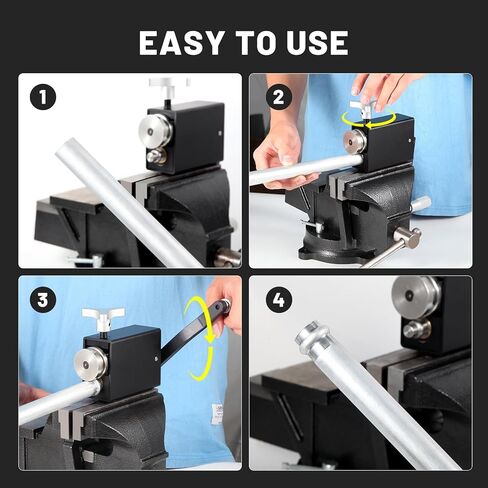 EASY TO USE

1

2

3

4