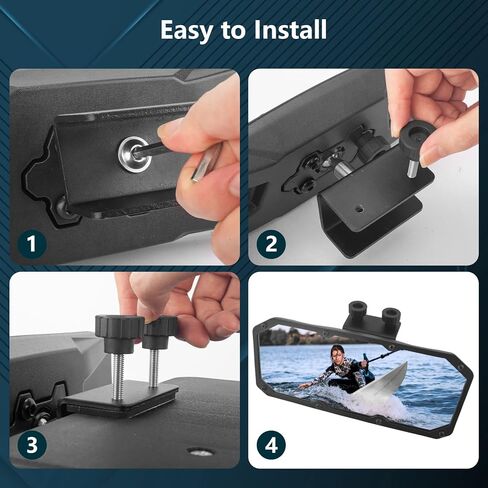 Easy to Install

1

2

3

4