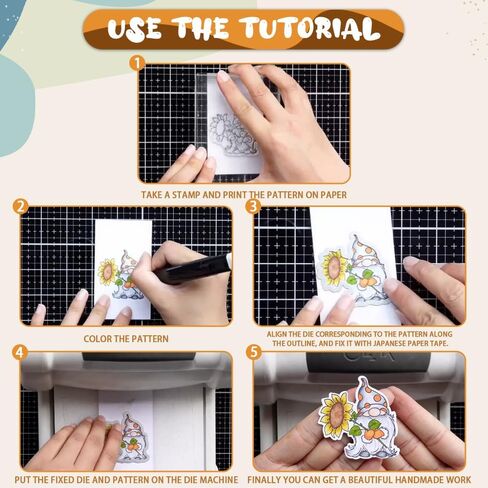 USE THE TUTORIAL

1

TAKE A STAMP AND PRINT THE PATTERN ON PAPER

2

COLOR THE PATTERN

3

ALIGN THE DIE CORRESPONDING TO THE PATTERN ALONG THE OUTLINE, AND FIX IT WITH JAPANESE PAPER TAPE.

4

PUT THE FIXED DIE AND PATTERN ON THE DIE MACHINE

5

FINALLY YOU CAN GET A BEAUTIFUL HANDMADE WORK