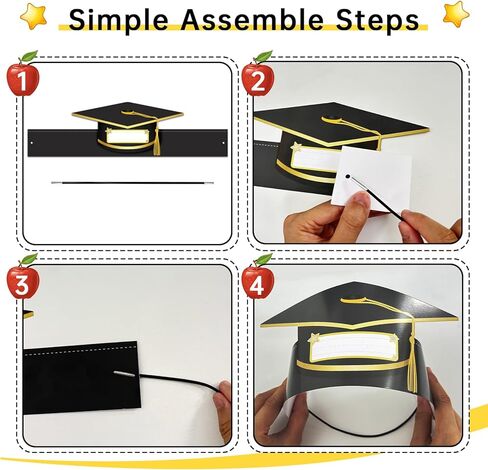 Simple Assemble Steps

1

2

3

4