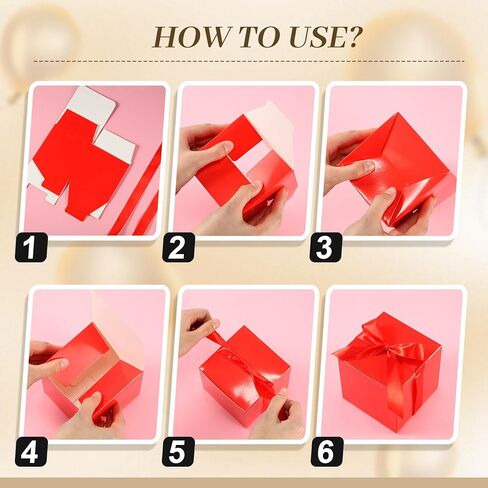 HOW TO USE?

1

2

3

4

5

6