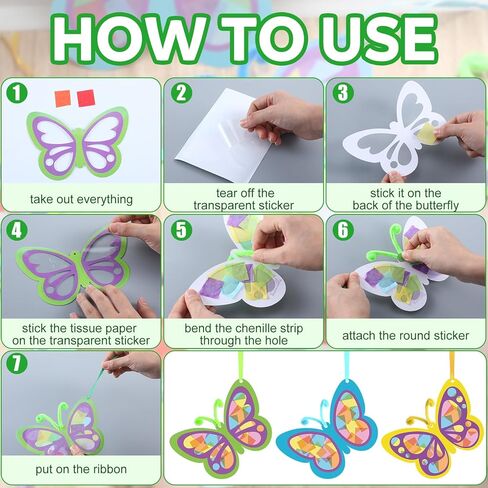 HOW TO USE

1
take out everything

2
tear off the transparent sticker

3
stick it on the back of the butterfly

4
stick the tissue paper on the transparent sticker

5
bend the chenille strip through the hole

6
attach the round sticker

7
put on the ribbon